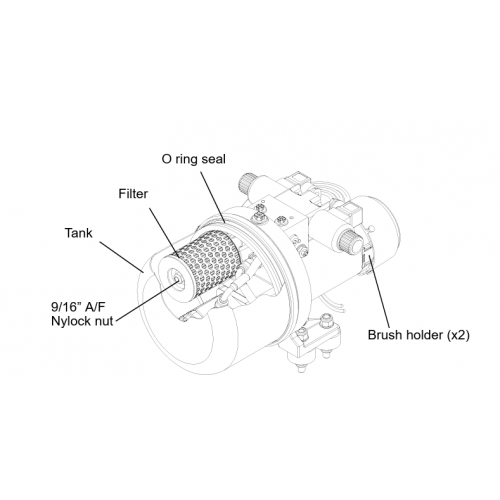 O ring seal

Filter

Tank

9/16” A/F
Nylock nut

Brush holder (x2)